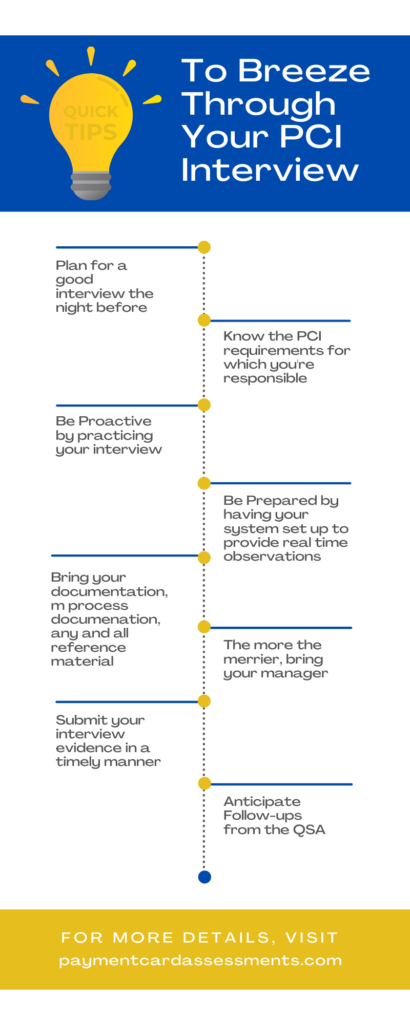 QUICK TIPS

To Breeze Through Your PCI Interview

Plan for a good interview the night before

Know the PCI requirements for which you're responsible

Be Proactive by practicing your interview

Be Prepared by having your system set up to provide real time observations

Bring your documentation, m process documenation, any and all reference material

The more the merrier, bring your manager

Submit your interview evidence in a timely manner

Anticipate Follow-ups from the QSA

FOR MORE DETAILS, VISIT
paymentcardassessments.com