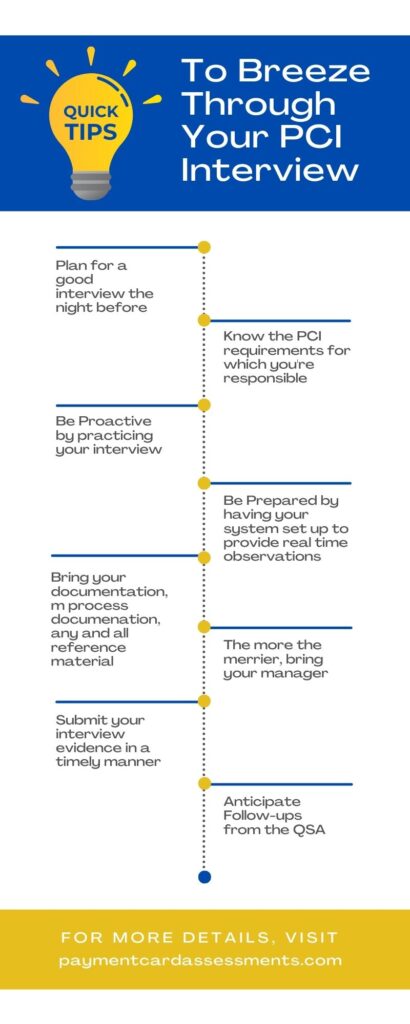 QUICK TIPS

To Breeze Through Your PCI Interview

Plan for a good interview the night before

Know the PCI requirements for which you're responsible

Be Proactive by practicing your interview

Be Prepared by having your system set up to provide real time observations

Bring your documentation, m process documenation, any and all reference material

The more the merrier, bring your manager

Submit your interview evidence in a timely manner

Anticipate Follow-ups from the QSA

FOR MORE DETAILS, VISIT
paymentcardassessments.com